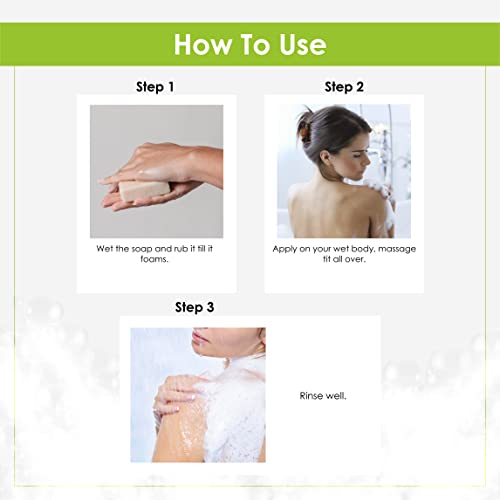 How To Use

Step 1

Wet the soap and rub it till it foams.

Step 2

Apply on your wet body, massage tit all over.

Step 3

Rinse well.