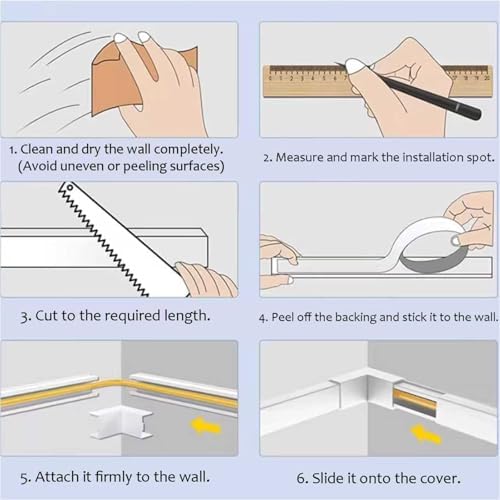 1. Clean and dry the wall completely. (Avoid uneven or peeling surfaces)

2. Measure and mark the installation spot.

3. Cut to the required length.

4. Peel off the backing and stick it to the wall.

5. Attach it firmly to the wall.

6. Slide it onto the cover.