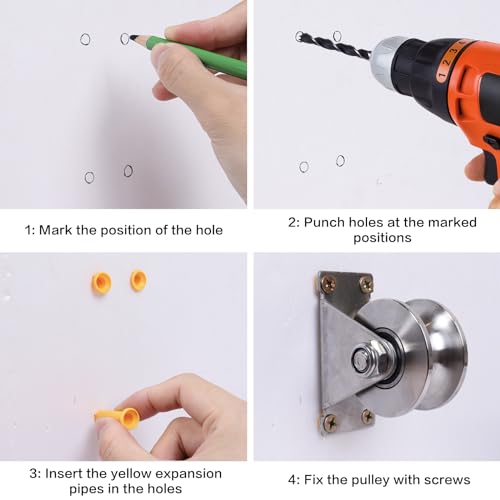 1 2 3

1: Mark the position of the hole

2: Punch holes at the marked positions

3: Insert the yellow expansion pipes in the holes

4: Fix the pulley with screws