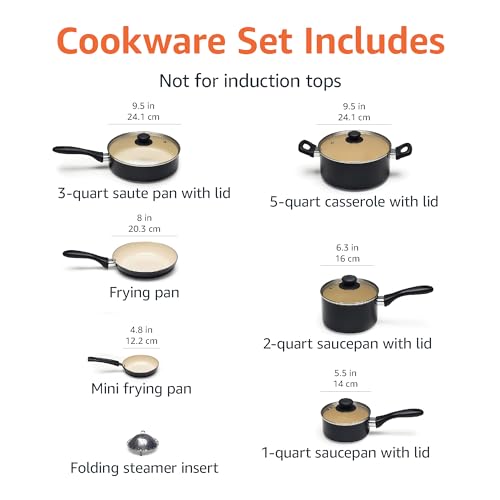 Cookware Set Includes

Not for induction tops

9.5 in
24.1 cm

3-quart saute pan with lid

8 in
20.3 cm

Frying pan

4.8 in
12.2 cm

Mini frying pan

Folding steamer insert

9.5 in
24.1 cm

5-quart casserole with lid

6.3 in
16 cm

2-quart saucepan with lid

5.5 in
14 cm

1-quart saucepan with lid