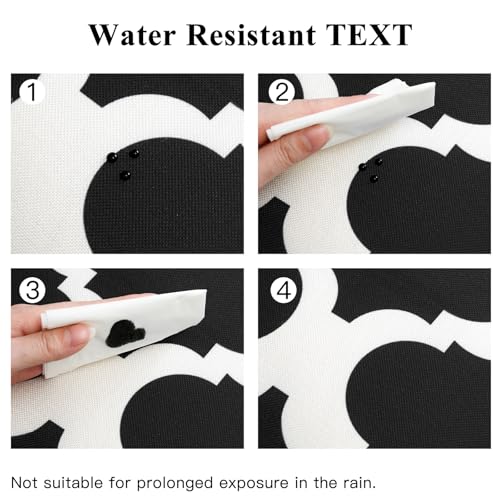 Water Resistant TEXT

1

2

3

4

Not suitable for prolonged exposure in the rain.