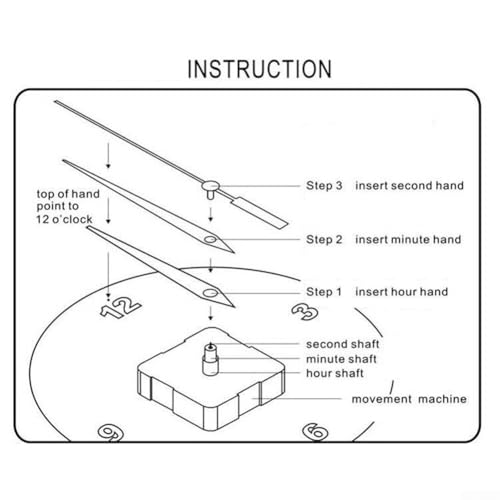 INSTRUCTION

top of hand point to 12 o'clock

Step 3 insert second hand

Step 2 insert minute hand

Step 1 insert hour hand

12

3

second shaft

minute shaft

hour shaft

movement machine

9

6