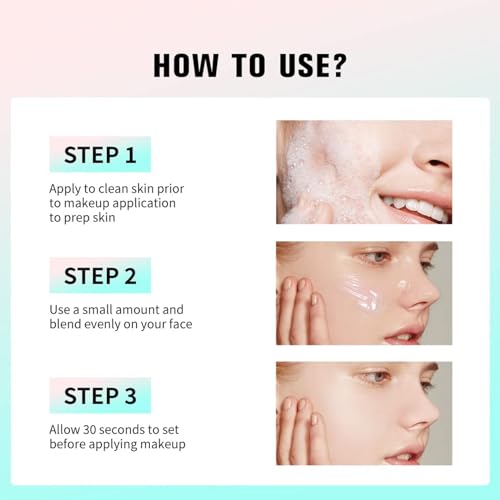 HOW TO USE?

STEP 1

Apply to clean skin prior to makeup application to prep skin

STEP 2

Use a small amount and blend evenly on your face

STEP 3

Allow 30 seconds to set before applying makeup