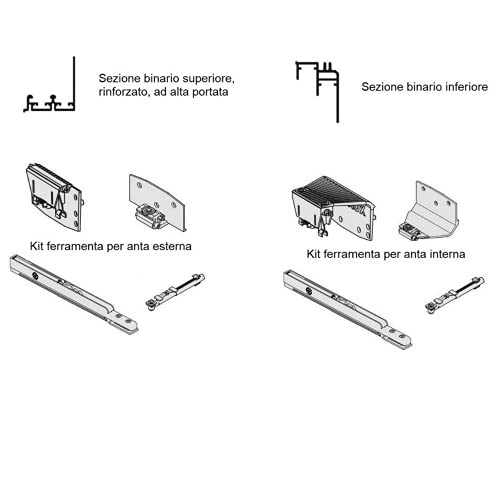 Sezione binario superiore, rinforzato, ad alta portata

Sezione binario inferiore

Kit ferramenta per anta esterna

Kit ferramenta per anta interna