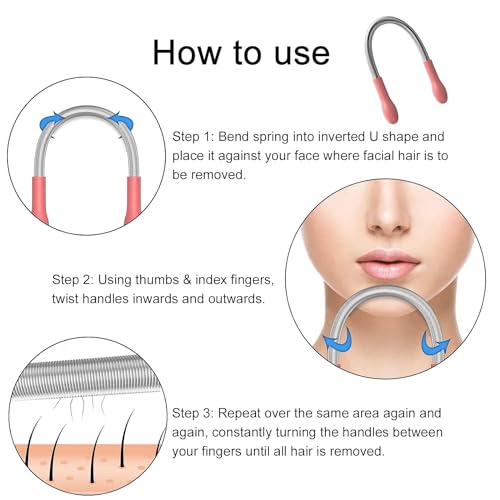 How to use

Step 1: Bend spring into inverted U shape and place it against your face where facial hair is to be removed.

Step 2: Using thumbs & index fingers, twist handles inwards and outwards.

Step 3: Repeat over the same area again and again, constantly turning the handles between your fingers until all hair is removed.