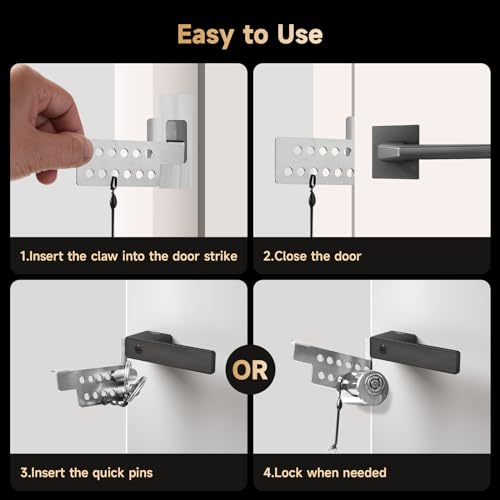 Easy to Use

1.Insert the claw into the door strike

2.Close the door

OR

3.Insert the quick pins

4.Lock when needed