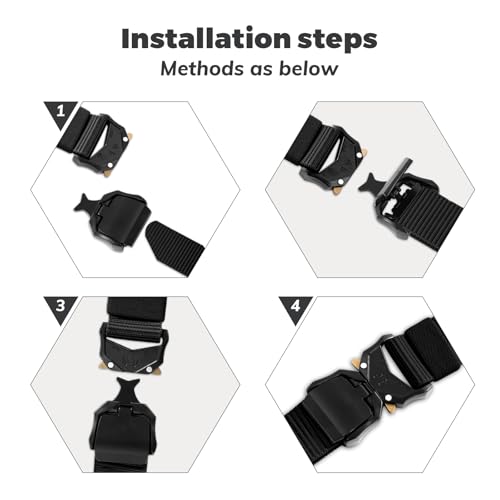 Installation steps
Methods as below

1

3

4