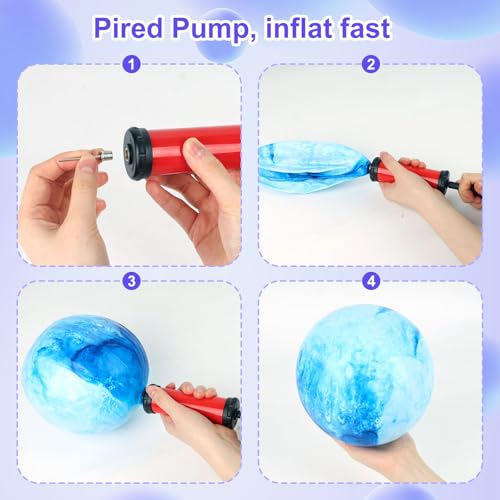 Pired Pump, inflat fast

1

2

3

4