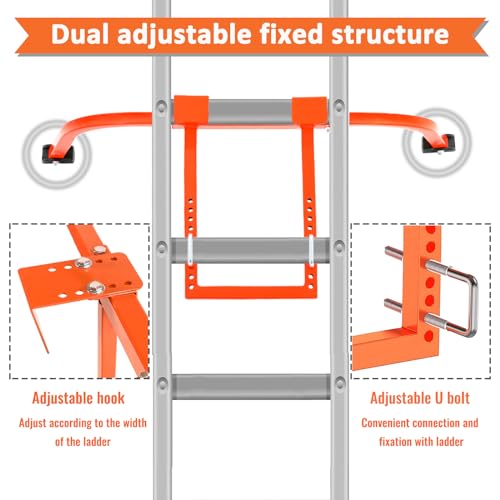 Dual adjustable fixed structure

Adjustable hook

Adjust according to the width of the ladder

Adjustable U bolt

Convenient connection and fixation with ladder