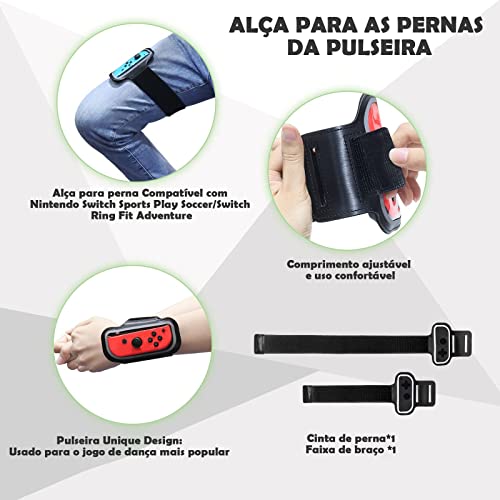 ALÇA PARA AS PERNAS DA PULSEIRA

Alça para perna Compatível com Nintendo Switch Sports Play Soccer/Switch Ring Fit Adventure

Comprimento ajustável e uso confortável

Pulseira Unique Design: Usado para o jogo de dança mais popular

Cinta de perna*1
Faixa de braço *1