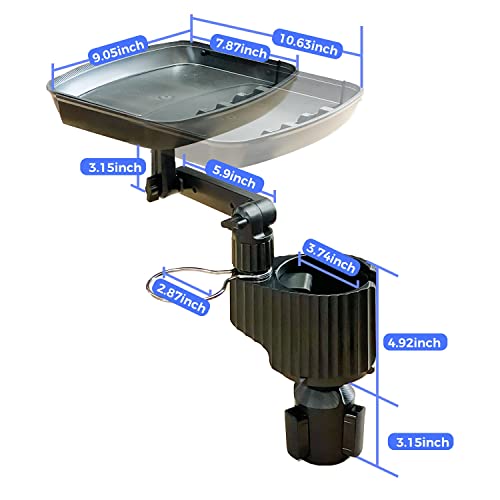 9.05inch
7.87inch
10.63inch
3.15inch
5.9inch
3.74inch
2.87inch
4.92inch
3.15inch