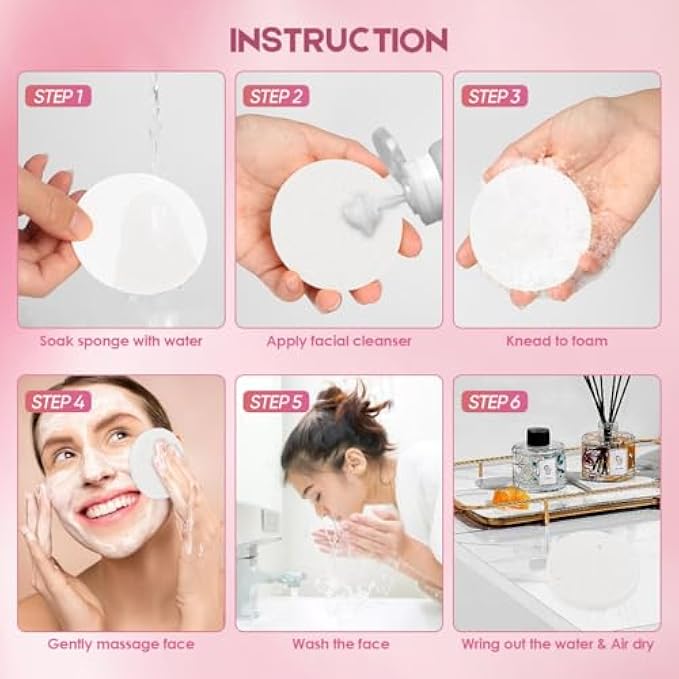 INSTRUCTION

STEP 1
Soak sponge with water

STEP 2
Apply facial cleanser

STEP 3
Knead to foam

STEP 4
Gently massage face

STEP 5
Wash the face

STEP 6
Wring out the water & Air dry