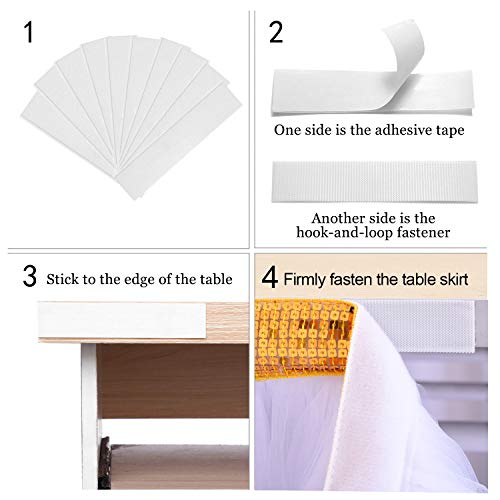 1

2

One side is the adhesive tape

Another side is the hook-and-loop fastener

3 Stick to the edge of the table

4 Firmly fasten the table skirt