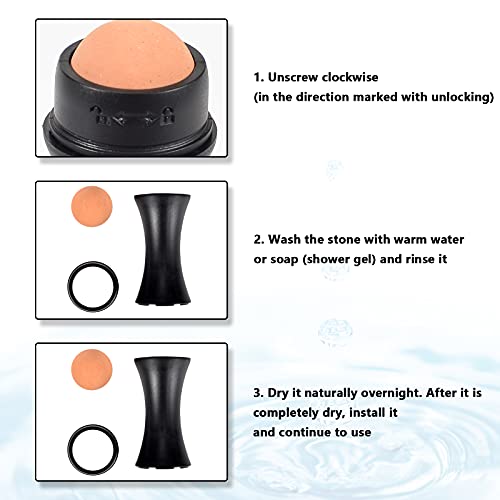 1. Unscrew clockwise
(in the direction marked with unlocking)

2. Wash the stone with warm water or soap (shower gel) and rinse it

3. Dry it naturally overnight. After it is completely dry, install it and continue to use