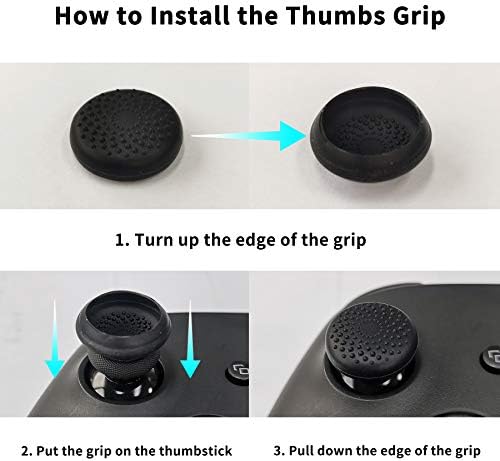 How to Install the Thumbs Grip

1. Turn up the edge of the grip

2. Put the grip on the thumbstick

3. Pull down the edge of the grip