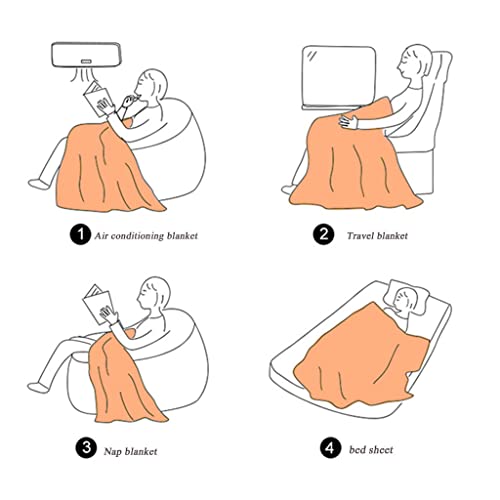 1 Air conditioning blanket

2 Travel blanket

3 Nap blanket

4 bed sheet