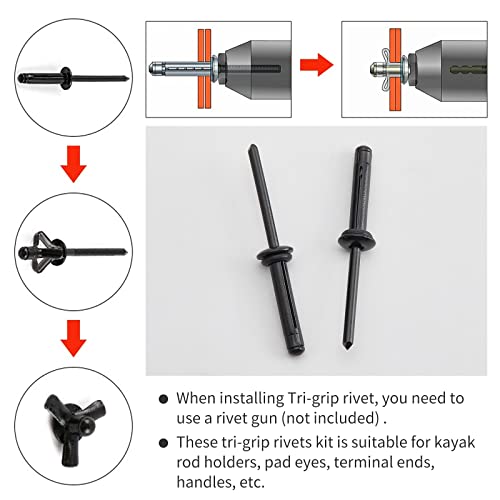 ● When installing Tri-grip rivet, you need to use a rivet gun (not included) .

● These tri-grip rivets kit is suitable for kayak rod holders, pad eyes, terminal ends, handles, etc.