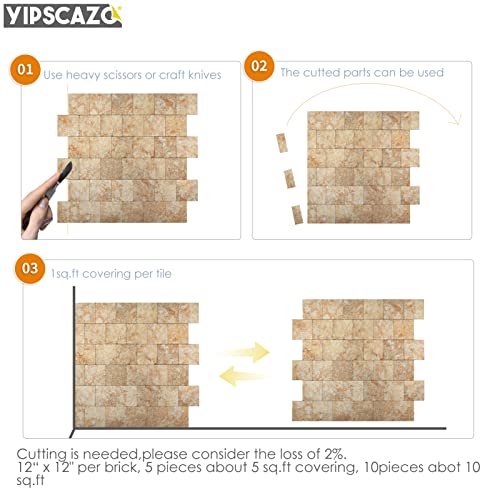 YIPSCAZO

01 Use heavy scissors or craft knives

02 The cutted parts can be used

03 1sq.ft covering per tile

Cutting is needed,please consider the loss of 2%.
12" x 12" per brick, 5 pieces about 5 sq.ft covering, 10pieces abot 10 sq.ft