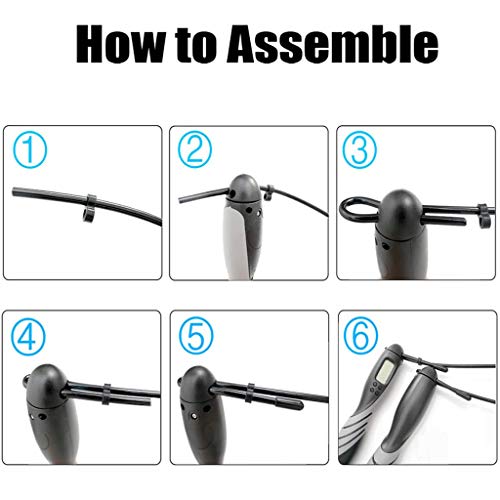 How to Assemble

①

②

③

④

⑤

⑥