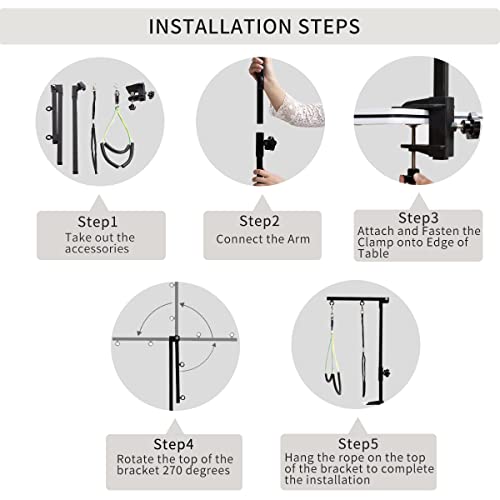 INSTALLATION STEPS

Step1
Take out the accessories

Step2
Connect the Arm

Step3
Attach and Fasten the Clamp onto Edge of Table

Step4
Rotate the top of the bracket 270 degrees

Step5
Hang the rope on the top of the bracket to complete the installation