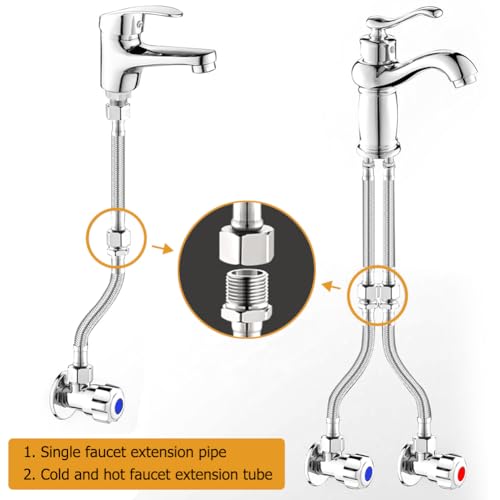 1. Single faucet extension pipe
2. Cold and hot faucet extension tube