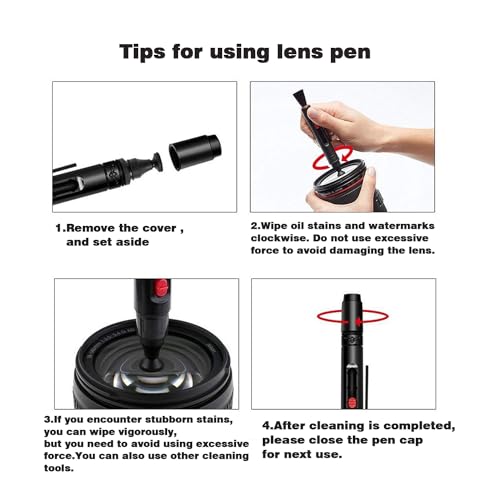 Tips for using lens pen

1.Remove the cover , and set aside

2.Wipe oil stains and watermarks clockwise. Do not use excessive force to avoid damaging the lens.

3.If you encounter stubborn stains, you can wipe vigorously, but you need to avoid using excessive force.You can also use other cleaning tools.

4.After cleaning is completed, please close the pen cap for next use.