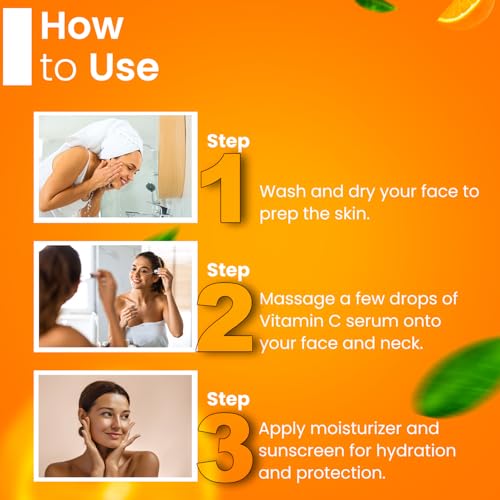 How to Use

Step 1

Wash and dry your face to prep the skin.

Step 2

Massage a few drops of Vitamin C serum onto your face and neck.

Step 3

Apply moisturizer and sunscreen for hydration and protection.