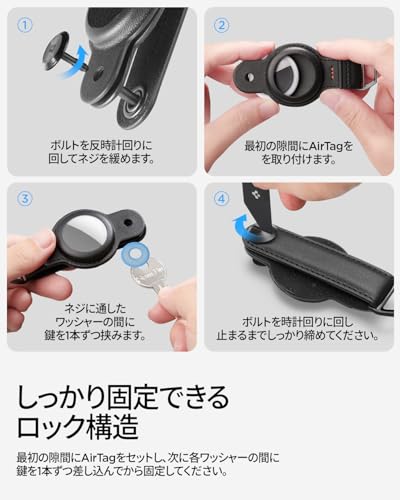 ①

ボルトを反時計回りに回してネジを緩めます。

②

最初の隙間にAirTagをを取り付けます。

③

ネジに通したワッシャーの間に鍵を1本ずつ挟みます。

④

ボルトを時計回りに回し止まるまでしっかり締めてください。

しっかり固定できるロック構造

最初の隙間にAirTagをセットし、次に各ワッシャーの間に鍵を1本ずつ差し込んでから固定してください。