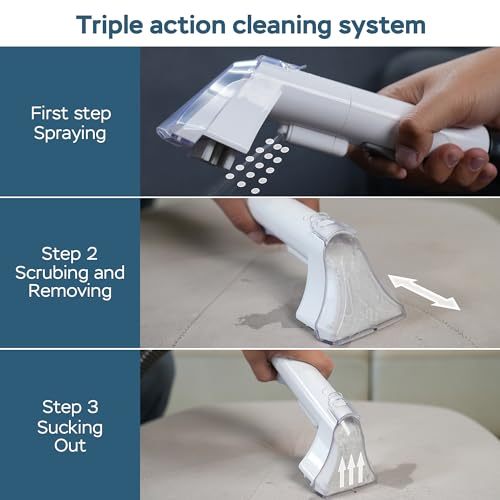 Triple action cleaning system

First step
Spraying

Step 2
Scrubing and
Removing

Step 3
Sucking
Out