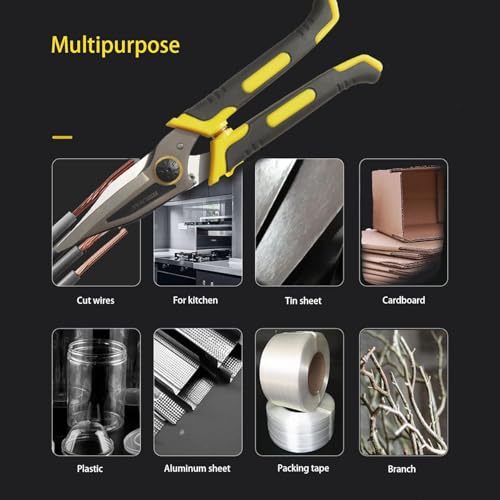 Multipurpose

Cut wires

For kitchen

Tin sheet

Cardboard

Plastic

Aluminum sheet

Packing tape

Branch