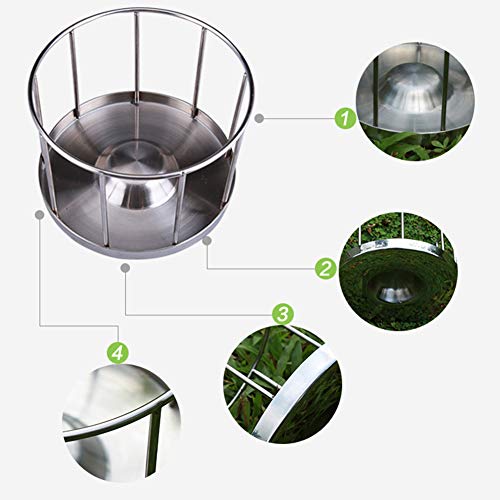 1

2

3

4