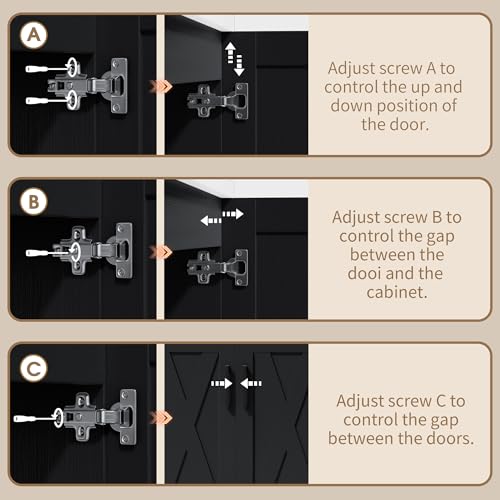 A

Adjust screw A to control the up and down position of the door.

B

Adjust screw B to control the gap between the dooi and the cabinet.

C

Adjust screw C to control the gap between the doors.