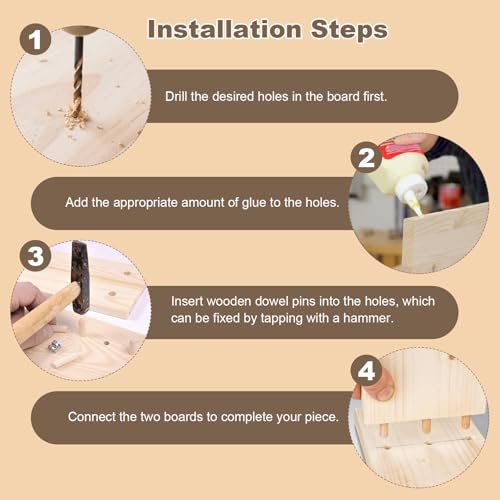 Installation Steps

1

Drill the desired holes in the board first.

2

Add the appropriate amount of glue to the holes.

3

Insert wooden dowel pins into the holes, which can be fixed by tapping with a hammer.

4

Connect the two boards to complete your piece.