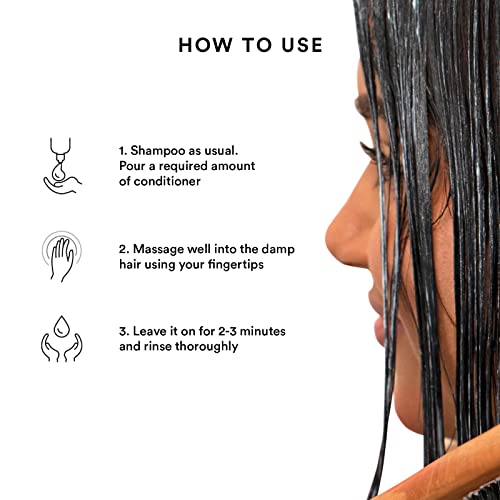 HOW TO USE

1. Shampoo as usual. Pour a required amount of conditioner

2. Massage well into the damp hair using your fingertips

3. Leave it on for 2-3 minutes and rinse thoroughly