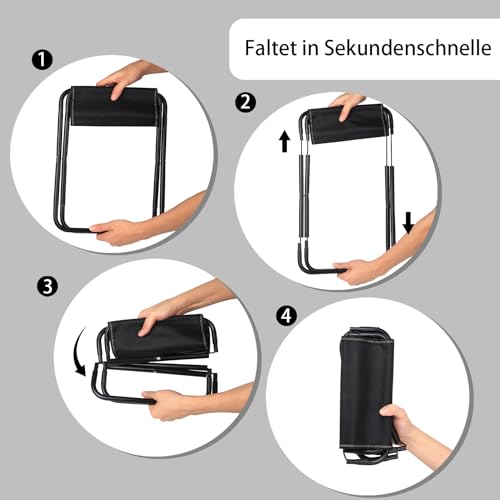 Faltet in Sekundenschnelle

1

2

3

4