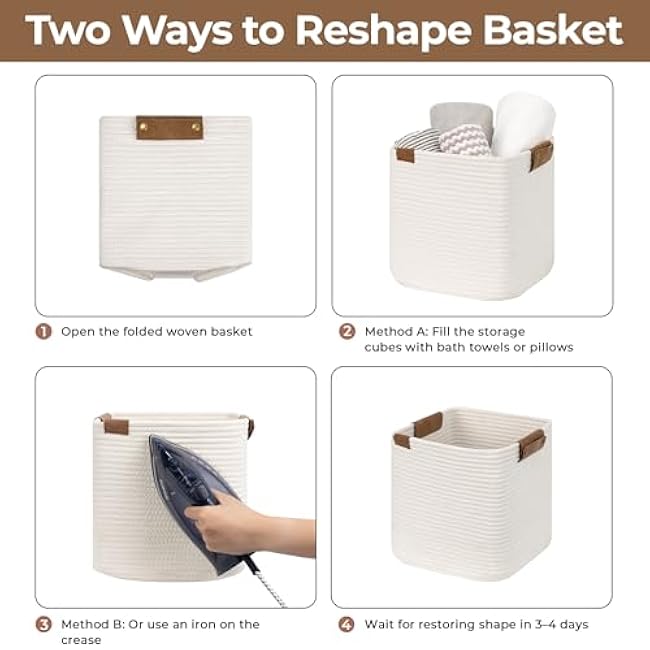 Two Ways to Reshape Basket

1 Open the folded woven basket

2 Method A: Fill the storage cubes with bath towels or pillows

3 Method B: Or use an iron on the crease

4 Wait for restoring shape in 3–4 days