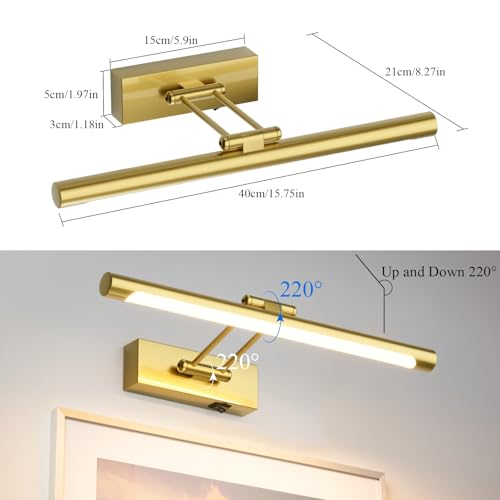 15cm/5.9in

21cm/8.27in

5cm/1.97in

3cm/1.18in

40cm/15.75in

Up and Down 220°

220°

220°