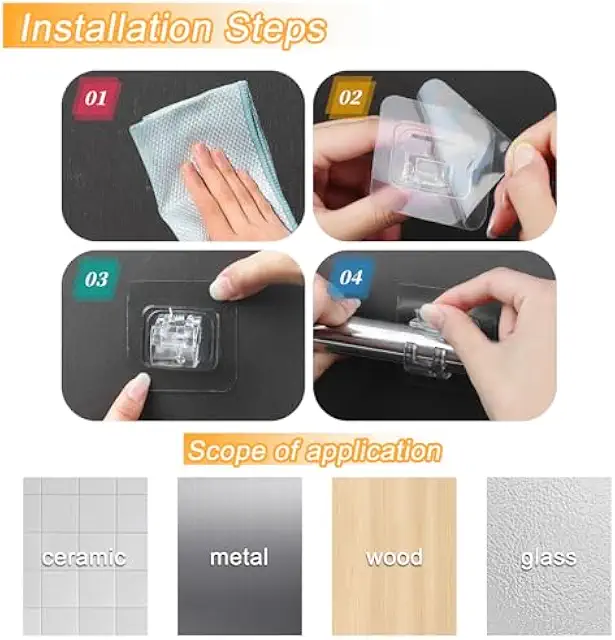 Installation Steps

01

02

03

04

Scope of application

ceramic

metal

wood

glass