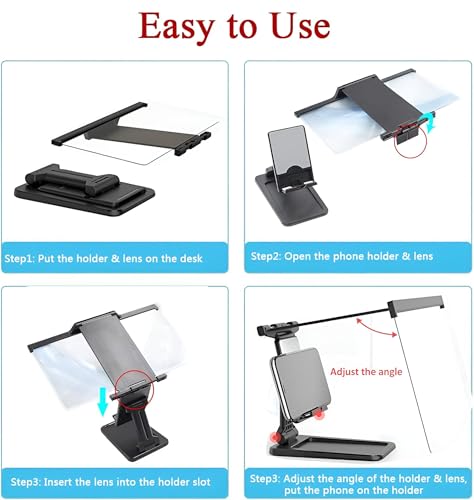 Easy to Use

Step1: Put the holder & lens on the desk

Step2: Open the phone holder & lens

Step3: Insert the lens into the holder slot

Adjust the angle

Step3: Adjust the angle of the holder & lens, put the phone on the holder