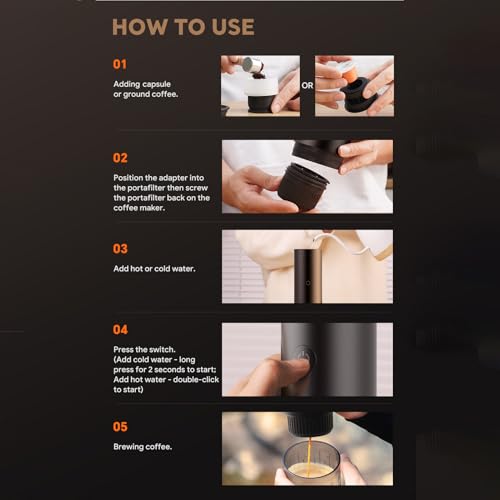 HOW TO USE

01

Adding capsule or ground coffee.

OR

02

Position the adapter into the portafilter then screw the portafilter back on the coffee maker.

03

Add hot or cold water.

04

Press the switch.
(Add cold water - long press for 2 seconds to start; Add hot water - double-click to start)

05

Brewing coffee.