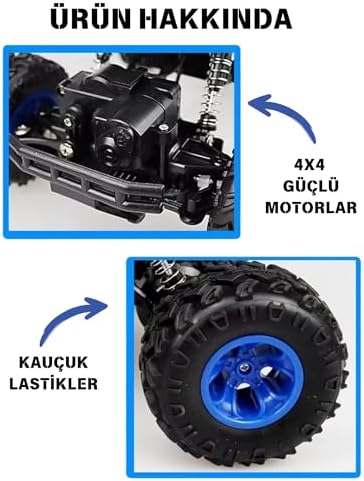 ÜRÜN HAKKINDA

4X4
GÜÇLÜ
MOTORLAR

KAUÇUK
LASTİKLER