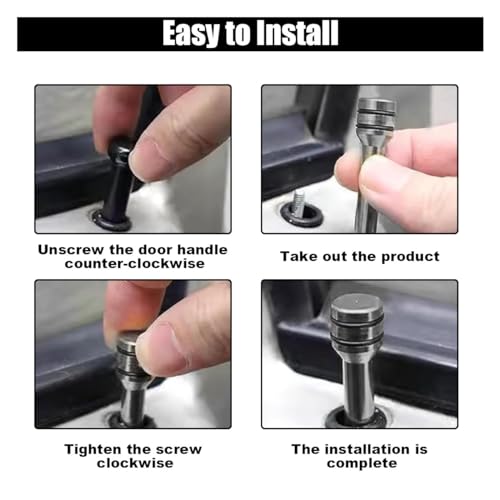 Easy to Install

Unscrew the door handle counter-clockwise

Take out the product

Tighten the screw clockwise

The installation is complete