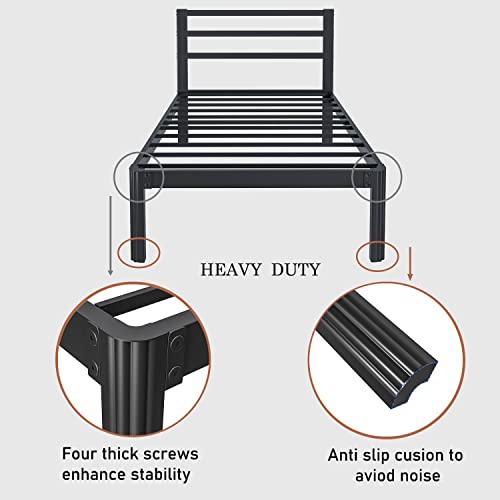 HEAVY DUTY

Four thick screws enhance stability

Anti slip cusion to aviod noise