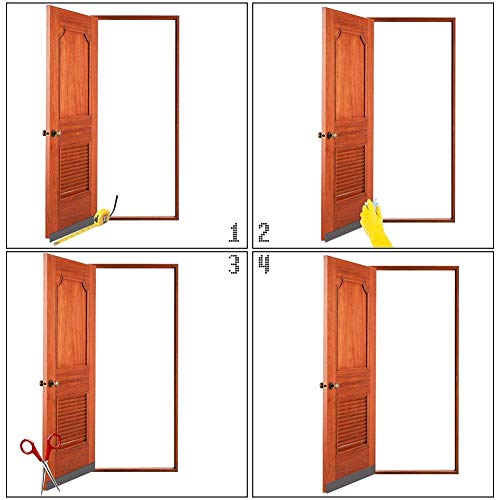 1

2

3

4