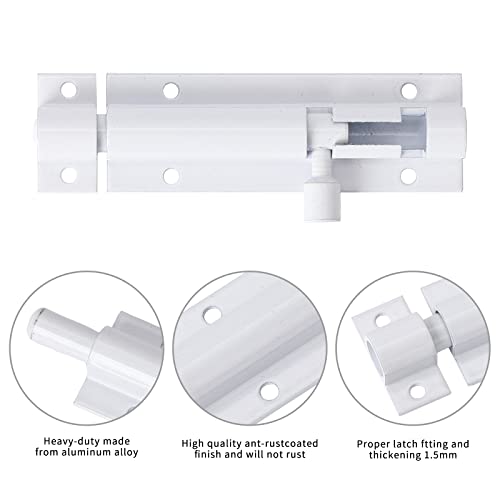 Heavy-duty made from aluminum alloy

High quality ant-rustcoated finish and will not rust

Proper latch ftting and thickening 1.5mm