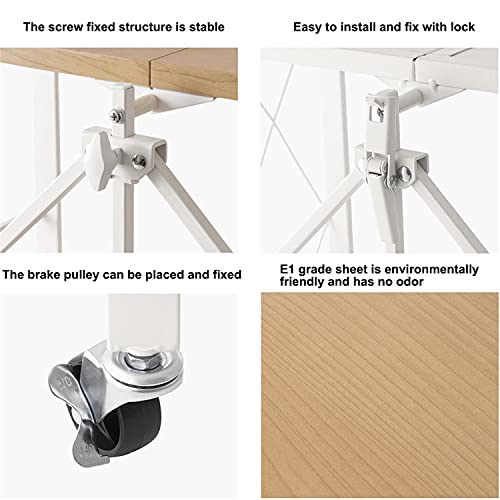 The screw fixed structure is stable

Easy to install and fix with lock

The brake pulley can be placed and fixed

E1 grade sheet is environmentally friendly and has no odor