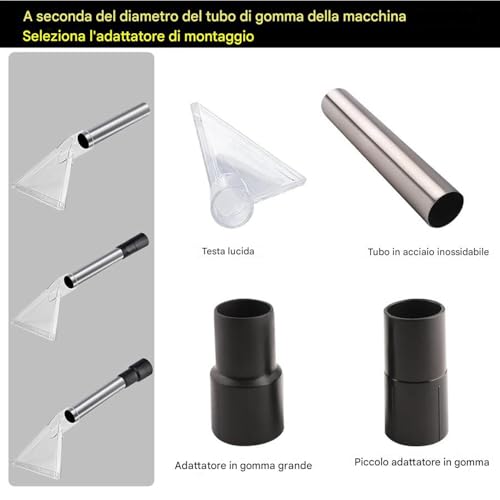 A seconda del diametro del tubo di gomma della macchina
Seleziona l'adattatore di montaggio

Testa lucida

Tubo in acciaio inossidabile

Adattatore in gomma grande

Piccolo adattatore in gomma