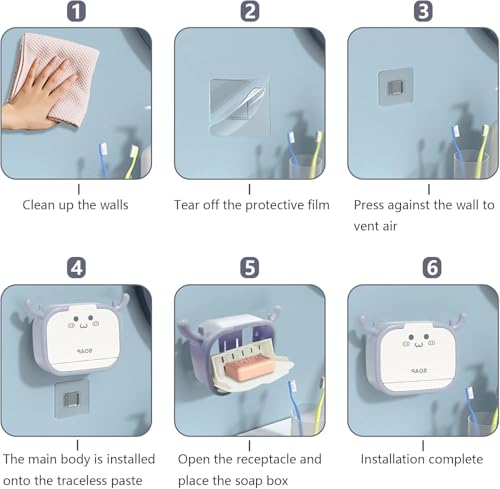 1

Clean up the walls

2

Tear off the protective film

3

Press against the wall to vent air

4

SOAP

The main body is installed onto the traceless paste

5

Open the receptacle and place the soap box

6

SOAP

Installation complete