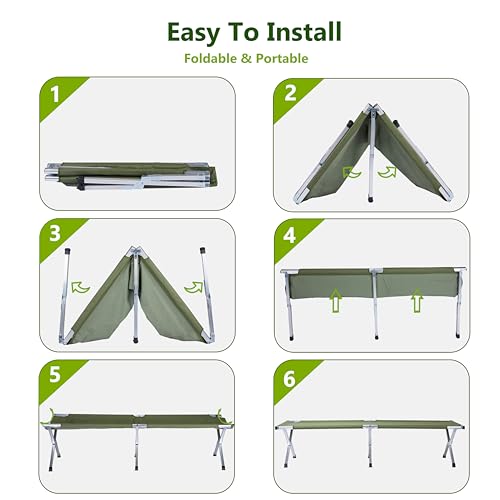 Easy To Install
Foldable & Portable

1

2

3

4

5

6