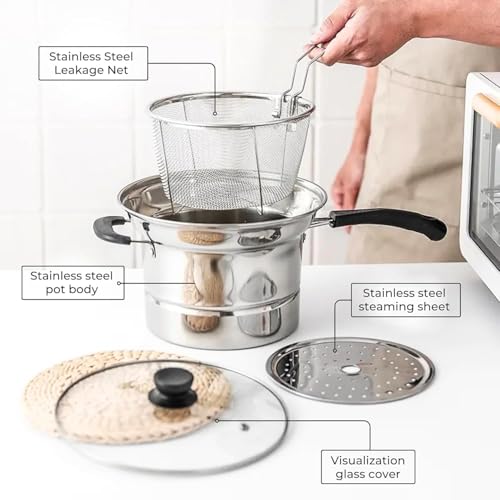 Stainless Steel Leakage Net

Stainless steel pot body

Stainless steel steaming sheet

Visualization glass cover